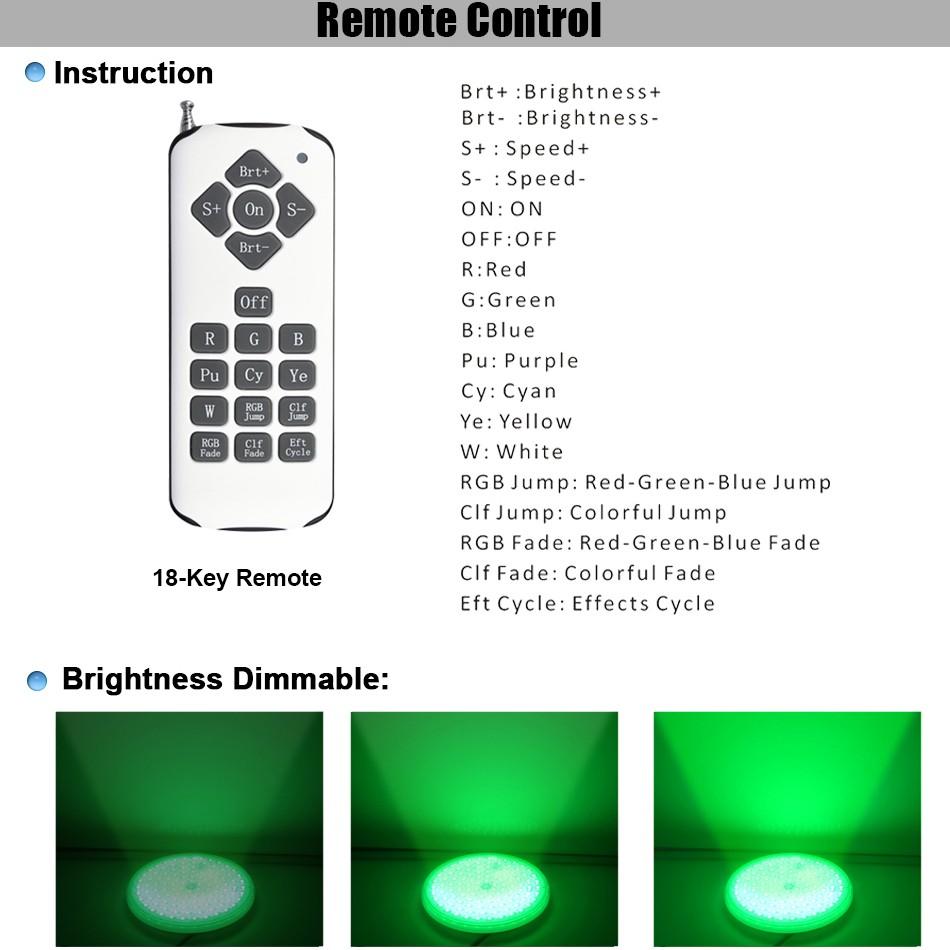 Remote Control

Instruction

Brt+
S+
On
S-
Brt-
Off
R G B
Pu Cy Ye
W RGB Jump Clf Jump
RGB Fade Clf Fade Eft Cycle

18-Key Remote

Brt+ :Brightness+
Brt- :Brightness-
S+ : Speed+
S- : Speed-
ON: ON
OFF:OFF
R:Red
G:Green
B:Blue
Pu: Purple
Cy: Cyan
Ye: Yellow
W: White
RGB Jump: Red-Green-Blue Jump
Clf Jump: Colorful Jump
RGB Fade: Red-Green-Blue Fade
Clf Fade: Colorful Fade
Eft Cycle: Effects Cycle

Brightness Dimmable: