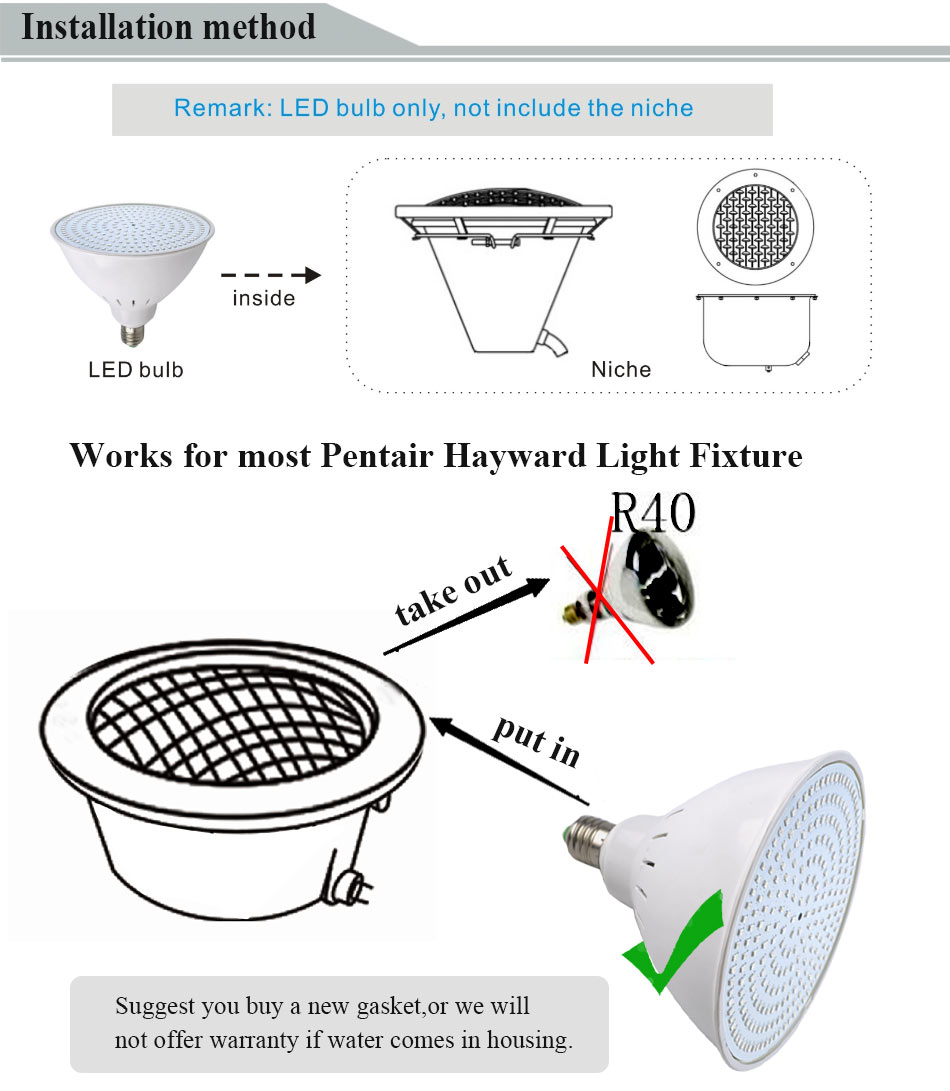 Installation method

Remark: LED bulb only, not include the niche

inside

LED bulb

Niche

Works for most Pentair Hayward Light Fixture

R40

take out

put in

Suggest you buy a new gasket,or we will not offer warranty if water comes in housing.