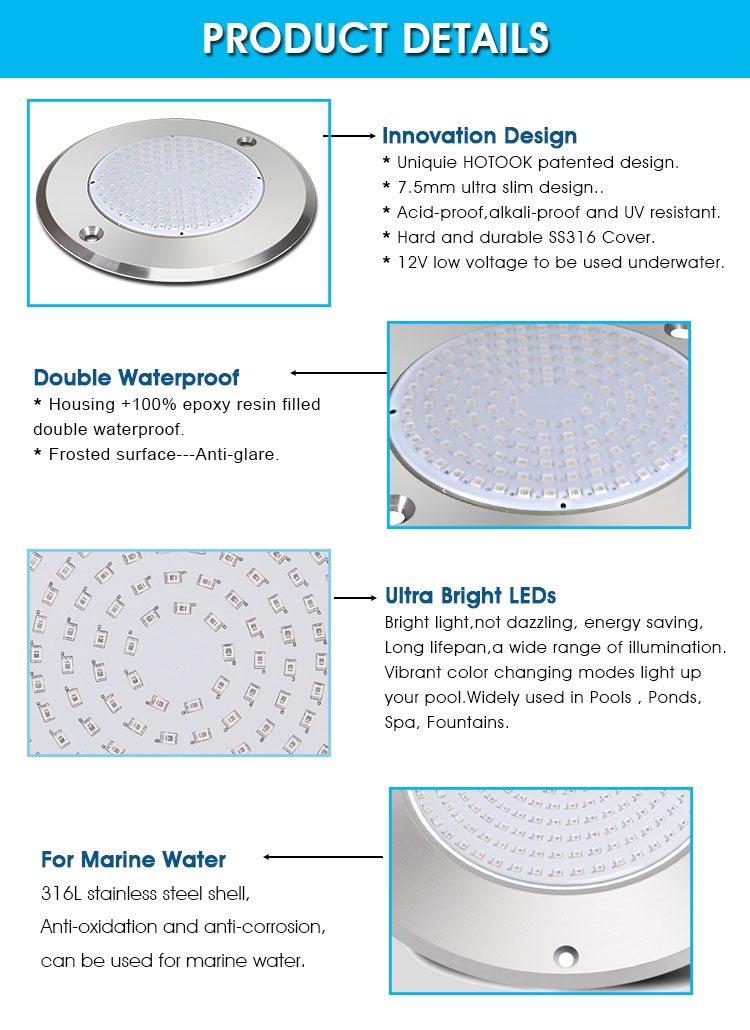 PRODUCT DETAILS

Innovation Design
* Uniquie HOTOOK patented design.
* 7.5mm ultra slim design..
* Acid-proof,alkali-proof and UV resistant.
* Hard and durable SS316 Cover.
* 12V low voltage to be used underwater.

Double Waterproof
* Housing +100% epoxy resin filled double waterproof.
* Frosted surface---Anti-glare.

Ultra Bright LEDs
Bright light,not dazzling, energy saving, Long lifepan,a wide range of illumination. Vibrant color changing modes light up your pool.Widely used in Pools , Ponds, Spa, Fountains.

For Marine Water
316L stainless steel shell,
Anti-oxidation and anti-corrosion,
can be used for marine water.