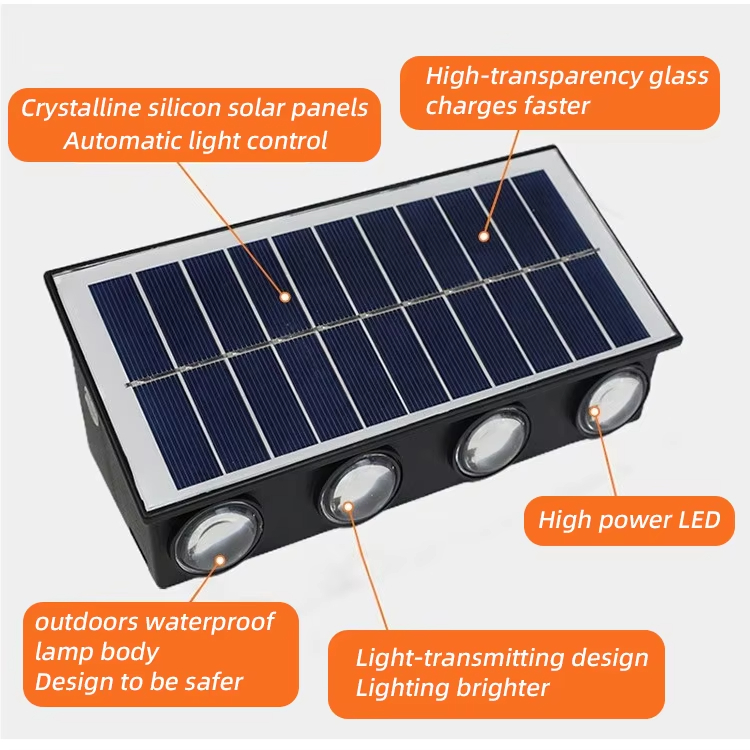 Crystalline silicon solar panels
Automatic light control

High-transparency glass
charges faster

High power LED

outdoors waterproof
lamp body
Design to be safer

Light-transmitting design
Lighting brighter