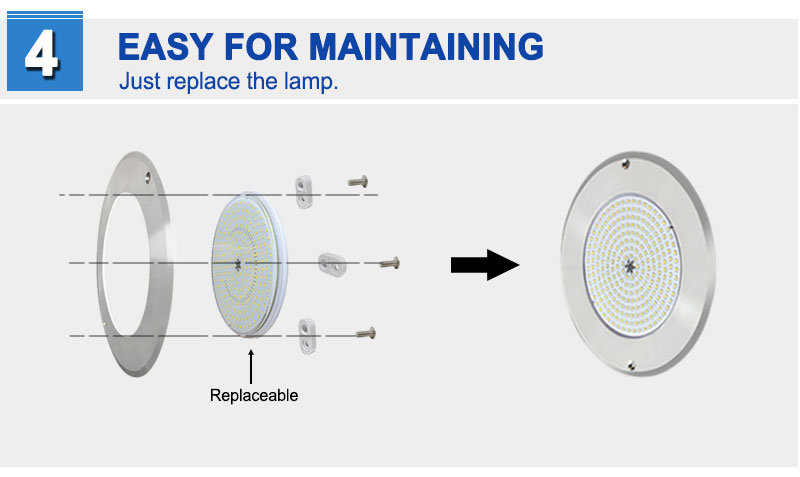 4

EASY FOR MAINTAINING

Just replace the lamp.

Replaceable