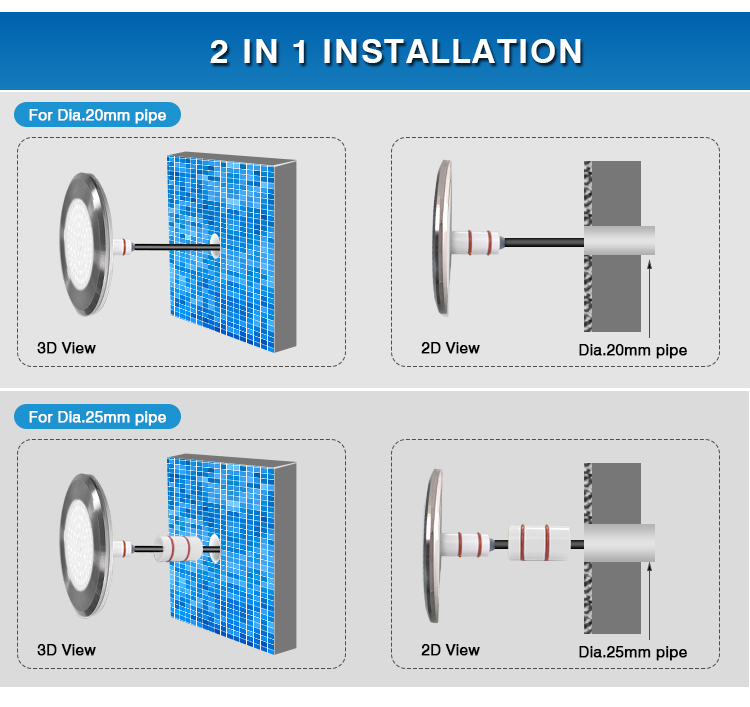 2 IN 1 INSTALLATION

For Dia.20mm pipe

3D View

2D View

Dia.20mm pipe

For Dia.25mm pipe

3D View

2D View

Dia.25mm pipe