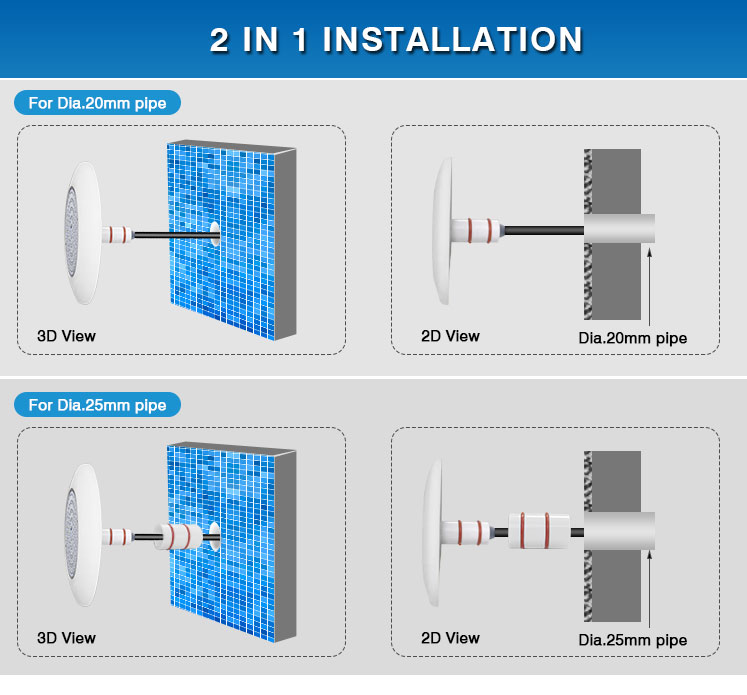 2 IN 1 INSTALLATION

For Dia.20mm pipe

3D View

2D View

Dia.20mm pipe

For Dia.25mm pipe

3D View

2D View

Dia.25mm pipe