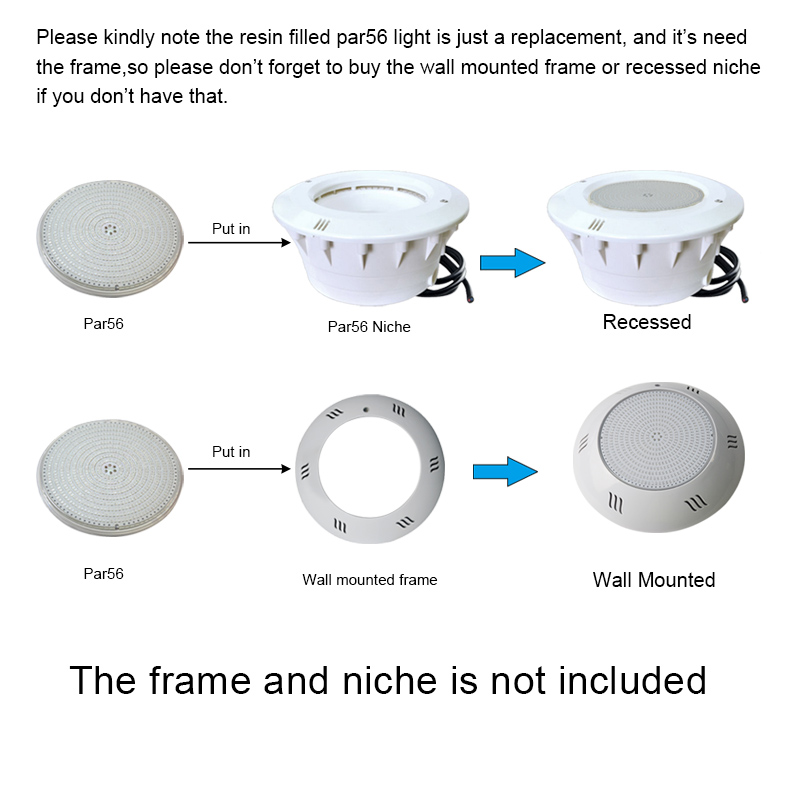 Please kindly note the resin filled par56 light is just a replacement, and it's need the frame,so please don't forget to buy the wall mounted frame or recessed niche if you don't have that.

Put in

Par56

Par56 Niche

Recessed

Put in

Par56

Wall mounted frame

Wall Mounted

The frame and niche is not included